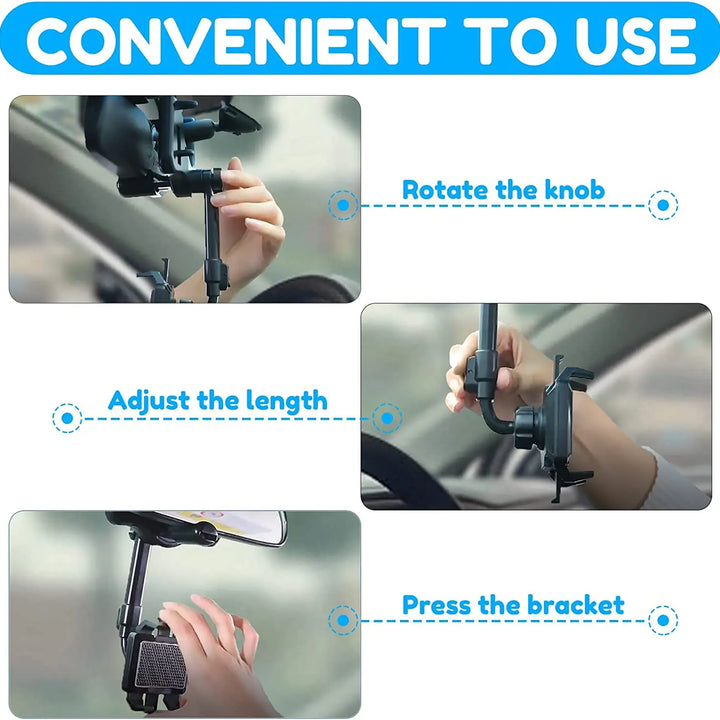 CONVENIENT TO USE

Rotate the knob

Adjust the length

Press the bracket