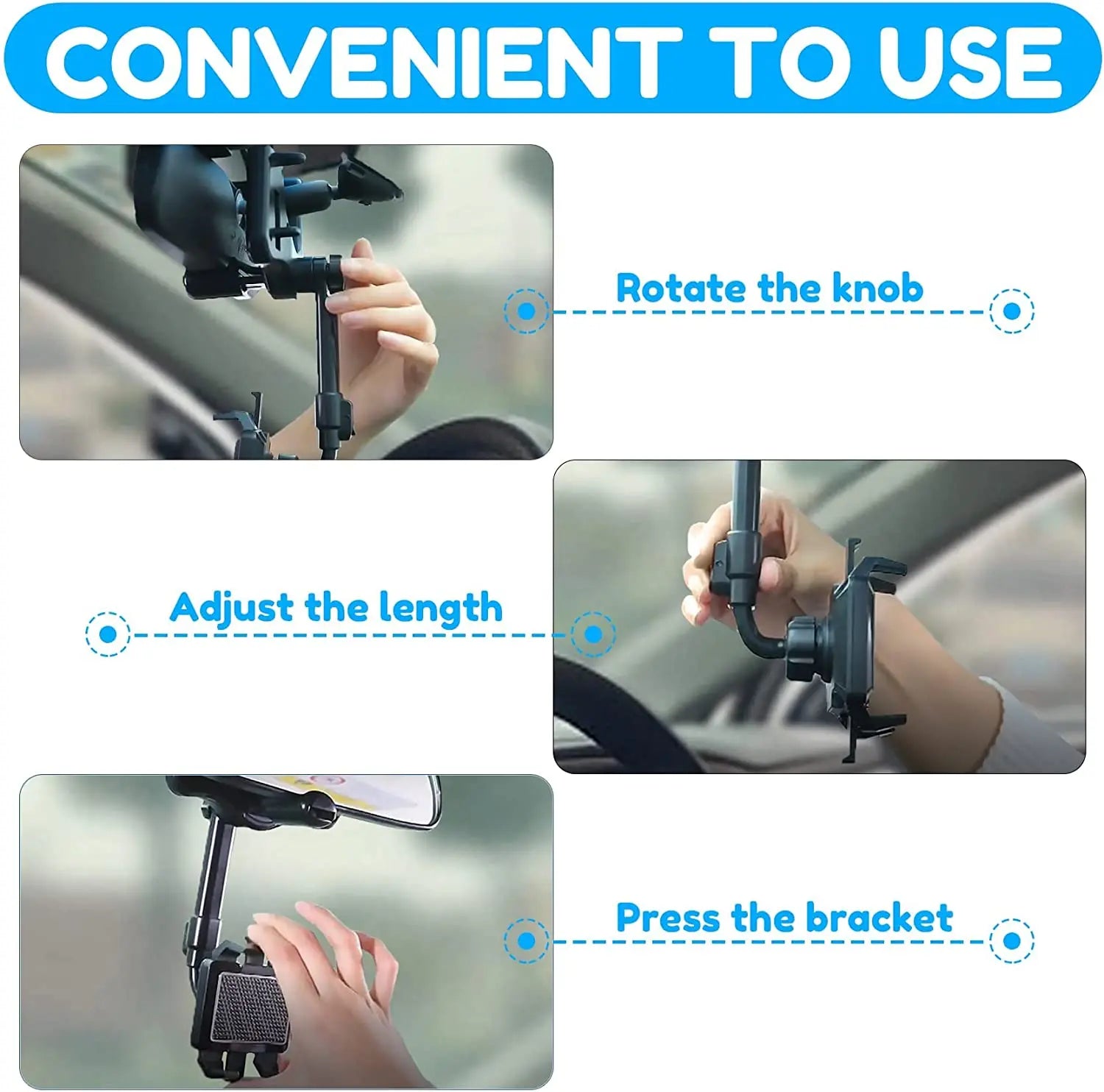 CONVENIENT TO USE

Rotate the knob

Adjust the length

Press the bracket